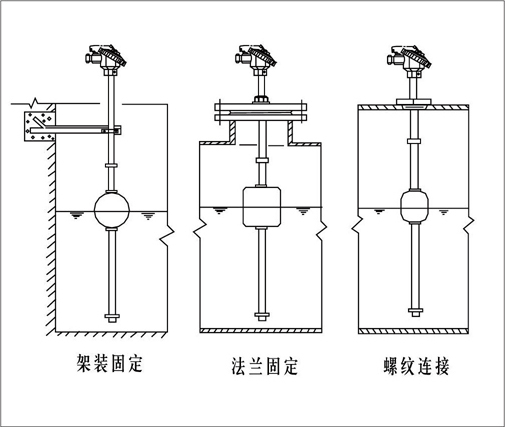 架装固定

法兰固定

螺纹连接